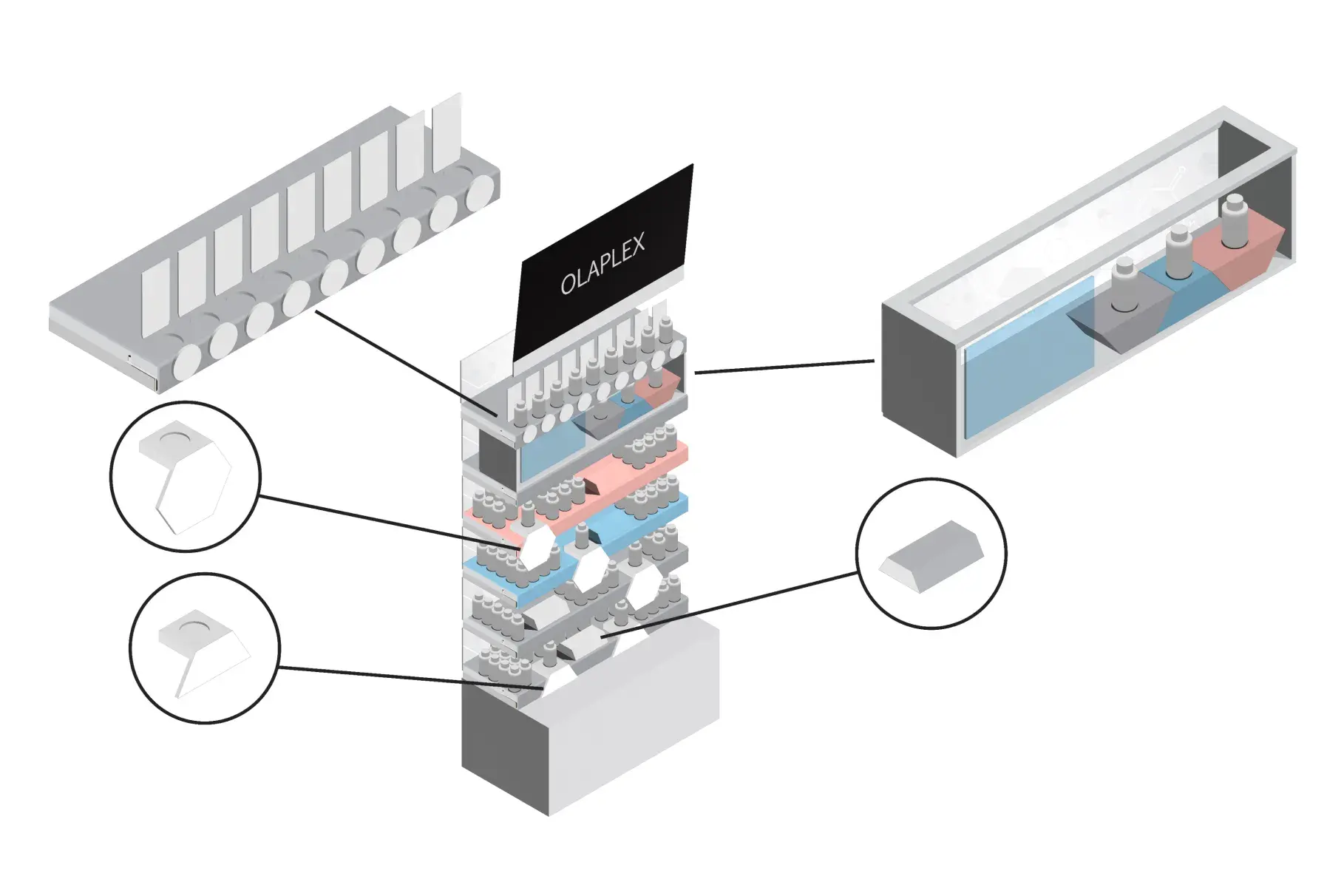 OLAPLEX